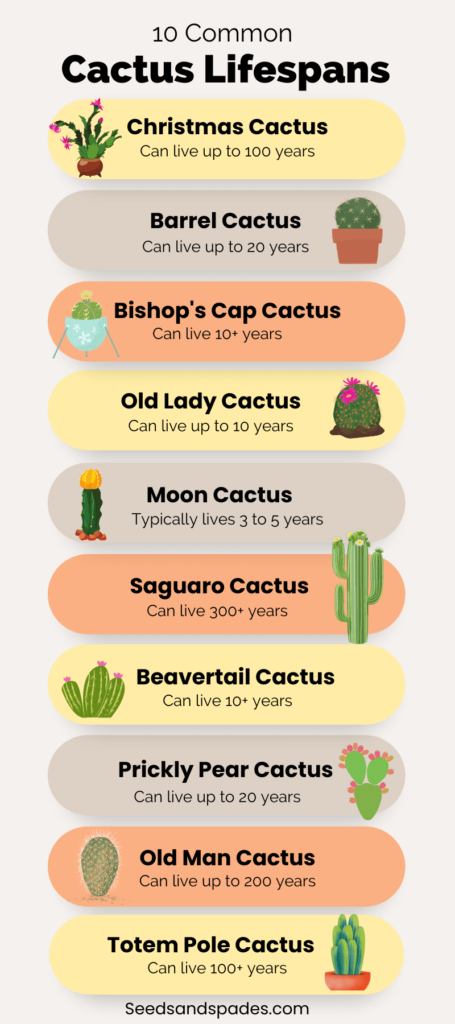 10 Common
Cactus Lifespans

Christmas Cactus
Can live up to 100 years

Barrel Cactus
Can live up to 20 years

Bishop's Cap Cactus
Can live 10+ years

Old Lady Cactus
Can live up to 10 years

Moon Cactus
Typically lives 3 to 5 years

Saguaro Cactus
Can live 300+ years

Beavertail Cactus
Can live 10+ years

Prickly Pear Cactus
Can live up to 20 years

Old Man Cactus
Can live up to 200 years

Totem Pole Cactus
Can live 100+ years

Seedsandspades.com