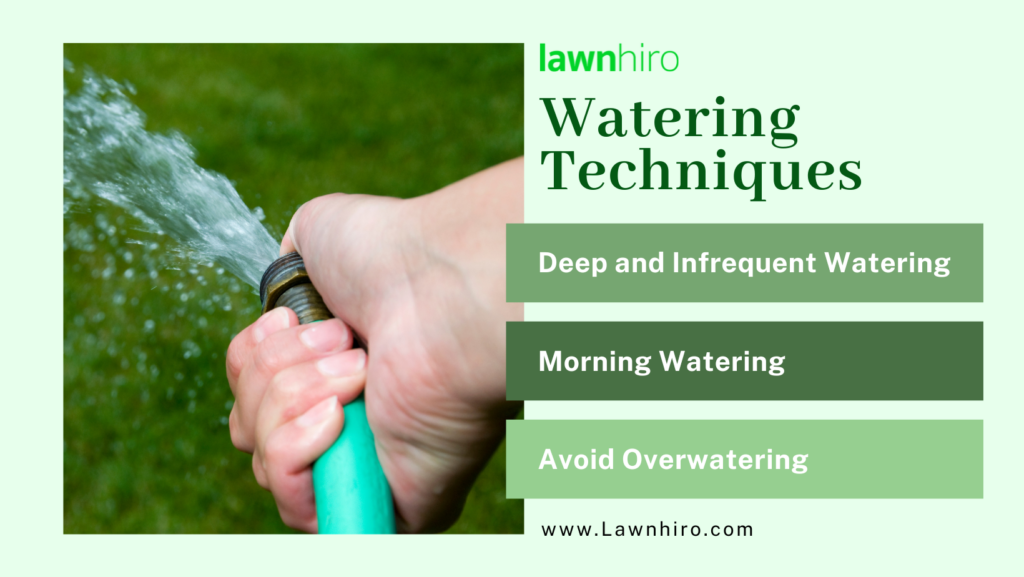 lawnhiro

Watering Techniques

Deep and Infrequent Watering

Morning Watering

Avoid Overwatering

www.Lawnhiro.com